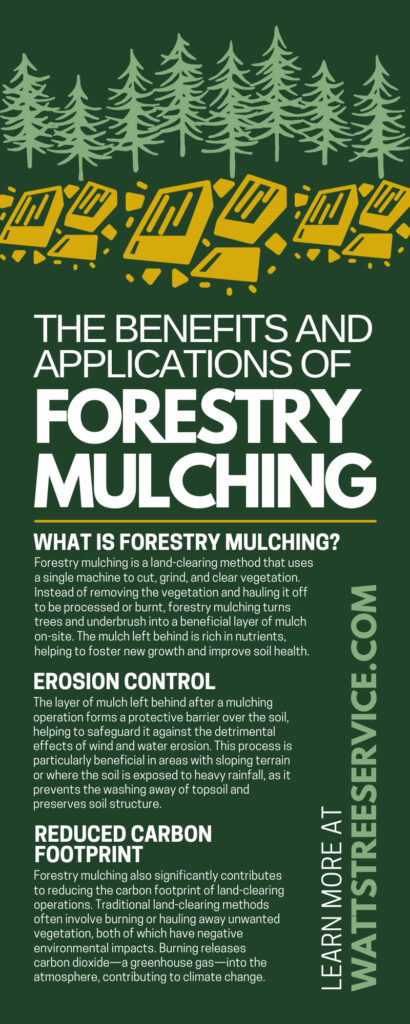 THE BENEFITS AND APPLICATIONS OF FORESTRY MULCHING

WHAT IS FORESTRY MULCHING?

Forestry mulching is a land-clearing method that uses a single machine to cut, grind, and clear vegetation. Instead of removing the vegetation and hauling it off to be processed or burnt, forestry mulching turns trees and underbrush into a beneficial layer of mulch on-site. The mulch left behind is rich in nutrients, helping to foster new growth and improve soil health.

EROSION CONTROL

The layer of mulch left behind after a mulching operation forms a protective barrier over the soil, helping to safeguard it against the detrimental effects of wind and water erosion. This process is particularly beneficial in areas with sloping terrain or where the soil is exposed to heavy rainfall, as it prevents the washing away of topsoil and preserves soil structure.

REDUCED CARBON FOOTPRINT

Forestry mulching also significantly contributes to reducing the carbon footprint of land-clearing operations. Traditional land-clearing methods often involve burning or hauling away unwanted vegetation, both of which have negative environmental impacts. Burning releases carbon dioxide—a greenhouse gas—into the atmosphere, contributing to climate change.

LEARN MORE AT WATTSTREESERVICE.COM