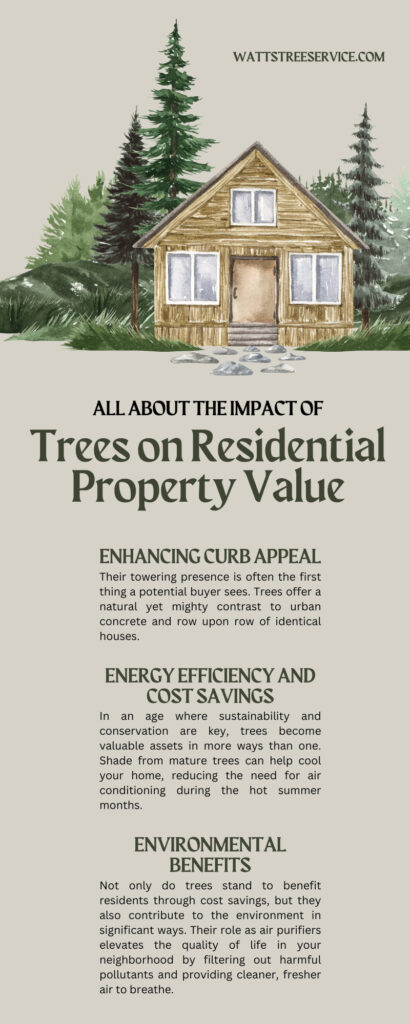 WATTSTREESERVICE.COM

ALL ABOUT THE IMPACT OF

Trees on Residential Property Value

ENHANCING CURB APPEAL

Their towering presence is often the first thing a potential buyer sees. Trees offer a natural yet mighty contrast to urban concrete and row upon row of identical houses.

ENERGY EFFICIENCY AND COST SAVINGS

In an age where sustainability and conservation are key, trees become valuable assets in more ways than one. Shade from mature trees can help cool your home, reducing the need for air conditioning during the hot summer months.

ENVIRONMENTAL BENEFITS

Not only do trees stand to benefit residents through cost savings, but they also contribute to the environment in significant ways. Their role as air purifiers elevates the quality of life in your neighborhood by filtering out harmful pollutants and providing cleaner, fresher air to breathe.